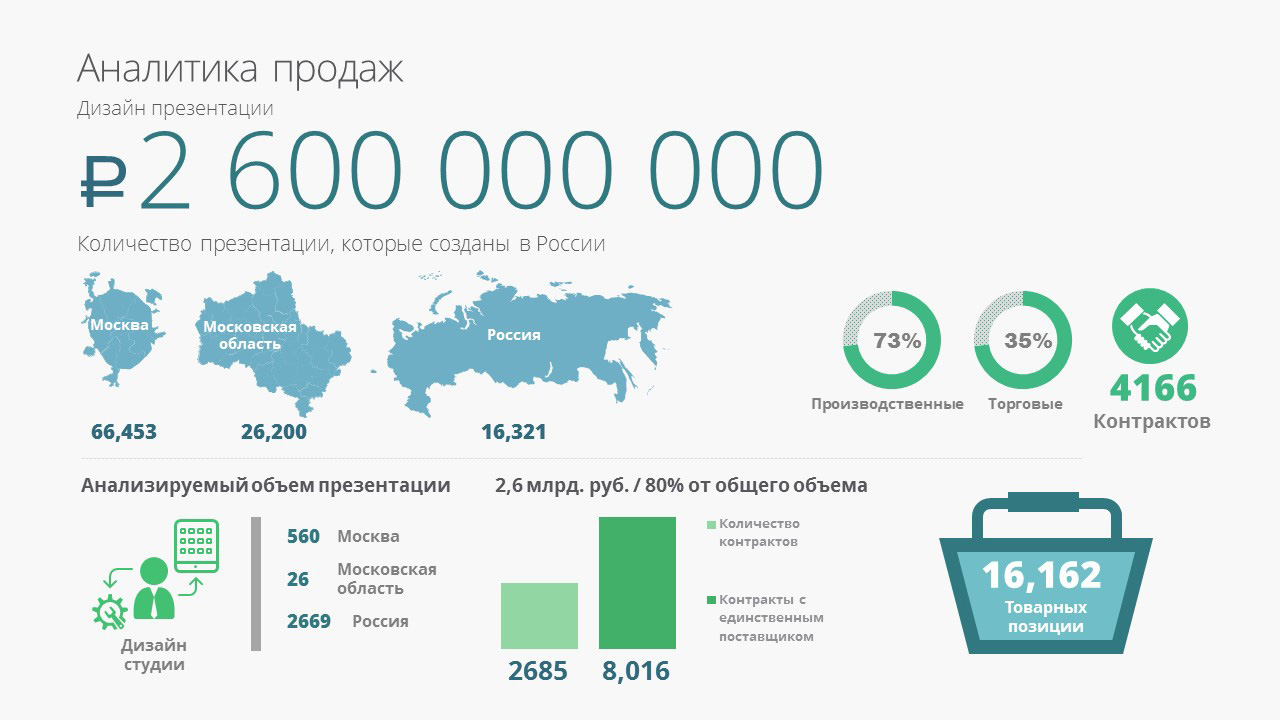 Аналитика продаж

Дизайн презентации

₽2 600 000 000

Количество презентации, которые созданы в России

Москва

Московская область

Россия

66,453

26,200

16,321

73%

Производственные

35%

Торговые

4166

Контрактов

Анализируемый объем презентации

Дизайн студии

560 Москва

26 Московская область

2669 Россия

2,6 млрд. руб. / 80% от общего объема

2685

8,016

Количество контрактов

Контракты с единственным поставщиком

16,162

Товарных позиции